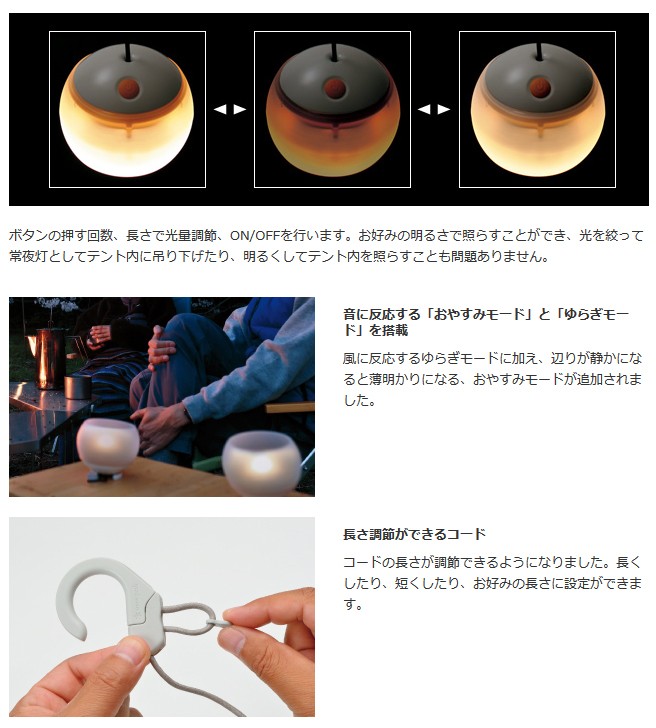 ◀ ▶

◀ ▶

ボタンの押す回数、長さで光量調節、ON/OFFを行います。お好みの明るさで照らすことができ、光を絞って常夜灯としてテント内に吊り下げたり、明るくしてテント内を照らすことも問題ありません。

音に反応する「おやすみモード」と「ゆらぎモード」を搭載

風に反応するゆらぎモードに加え、辺りが静かになると薄明かりになる、おやすみモードが追加されました。

長さ調節ができるコード

コードの長さが調節できるようになりました。長くしたり、短くしたり、お好みの長さに設定ができます。