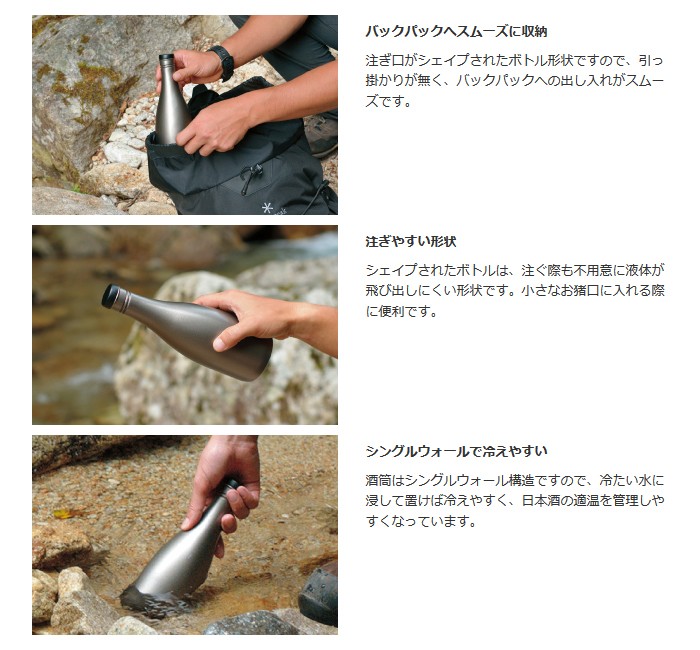 バックパックへスムーズに収納

注ぎ口がシェイプされたボトル形状ですので、引っ掛かりが無く、バックパックへの出し入れがスムーズです。

注ぎやすい形状

シェイプされたボトルは、注ぐ際も不用意に液体が飛び出しにくい形状です。小さなお猪口に入れる際に便利です。

シングルウォールで冷えやすい

酒筒はシングルウォール構造ですので、冷たい水に浸して置けば冷えやすく、日本酒の適温を管理しやすくなっています。