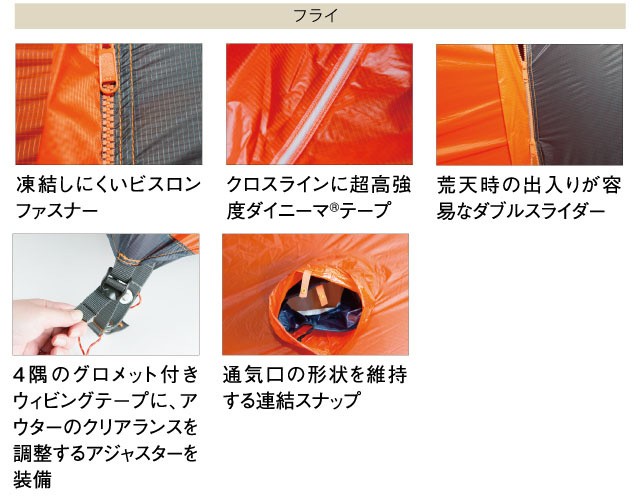 フライ

凍結しにくいビスロンファスナー

クロスラインに超高強度ダイニーマ®テープ

荒天時の出入りが容易なダブルスライダー

4隅のグロメット付きウィビングテープに、アウターのクリアランスを調整するアジャスターを装備

通気口の形状を維持する連結スナップ