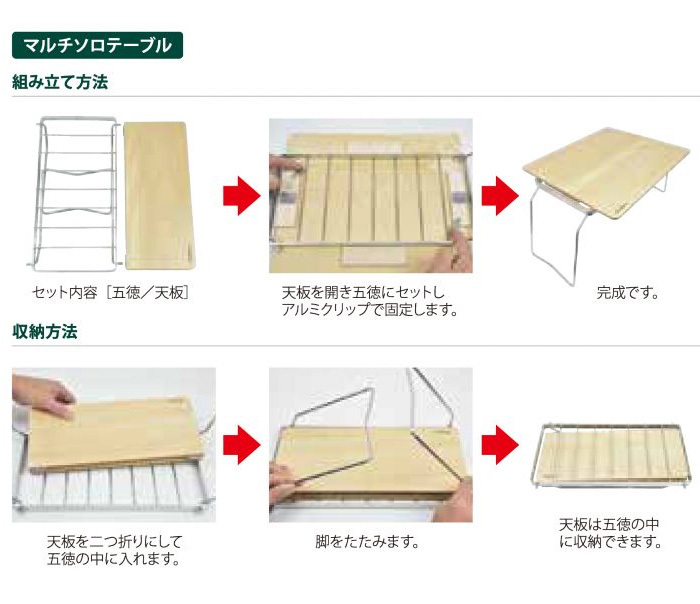 マルチソロテーブル

組み立て方法

セット内容［五徳／天板］

天板を開き五徳にセットしアルミクリップで固定します。

完成です。

収納方法

天板を二つ折りにして五徳の中に入れます。

脚をたたみます。

天板は五徳の中に収納できます。