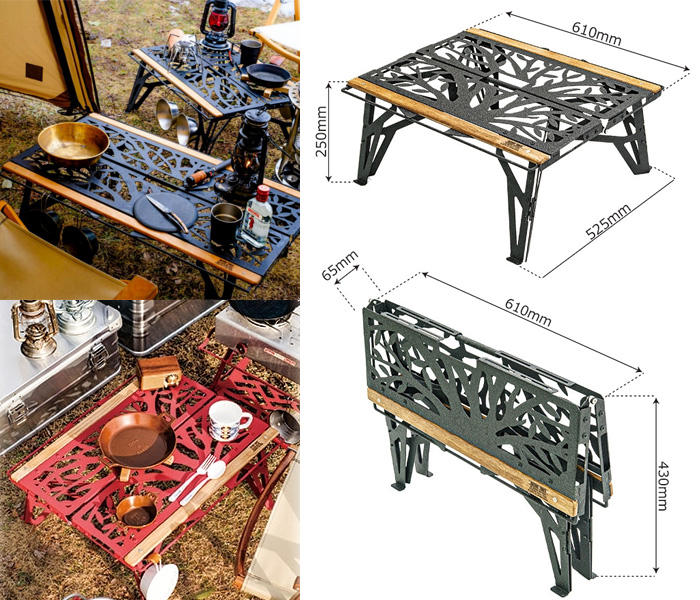 610mm
250mm
525mm
65mm
610mm
430mm