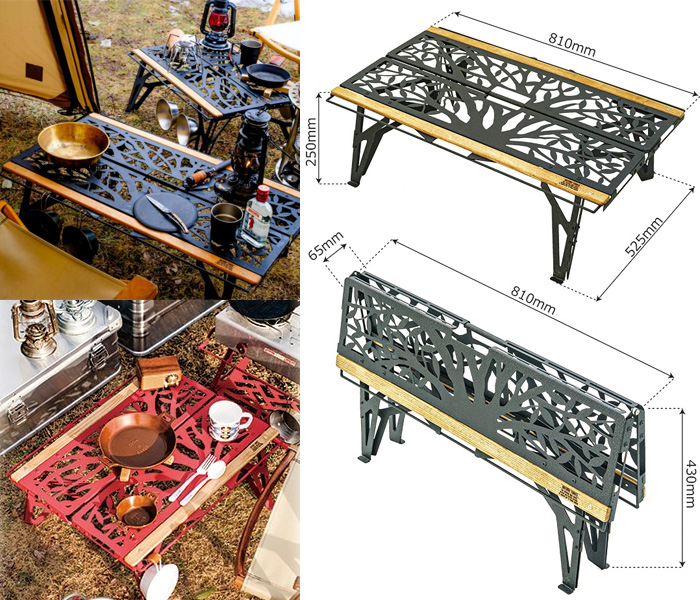 810mm
250mm
525mm
65mm
810mm
430mm